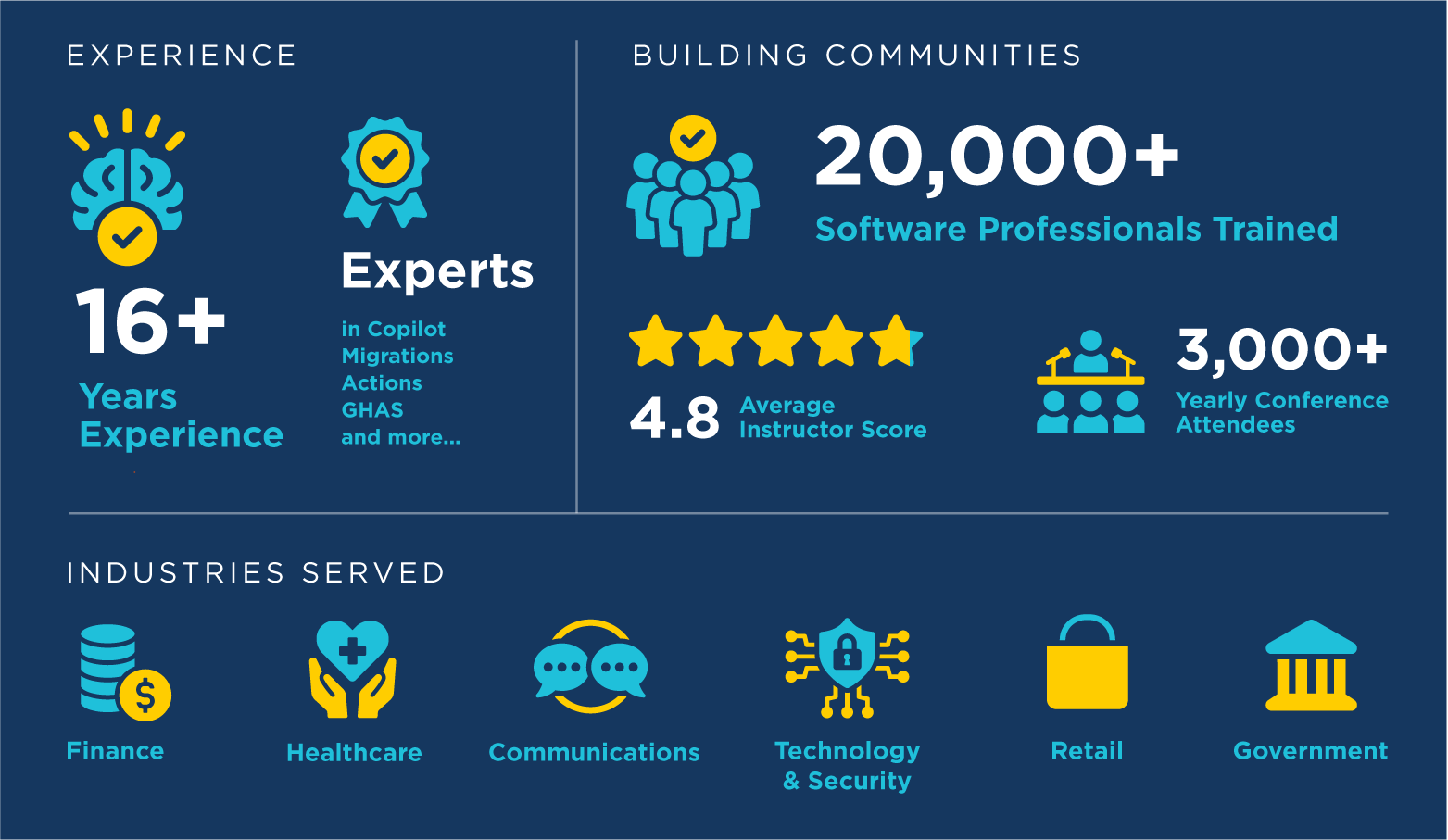 EXPERIENCE

16+
Years Experience

Experts
in Copilot
Migrations
Actions
GHAS
and more...

BUILDING COMMUNITIES

20,000+
Software Professionals Trained

4.8 Average Instructor Score

3,000+
Yearly Conference Attendees

INDUSTRIES SERVED

Finance

Healthcare

Communications

Technology & Security

Retail

Government